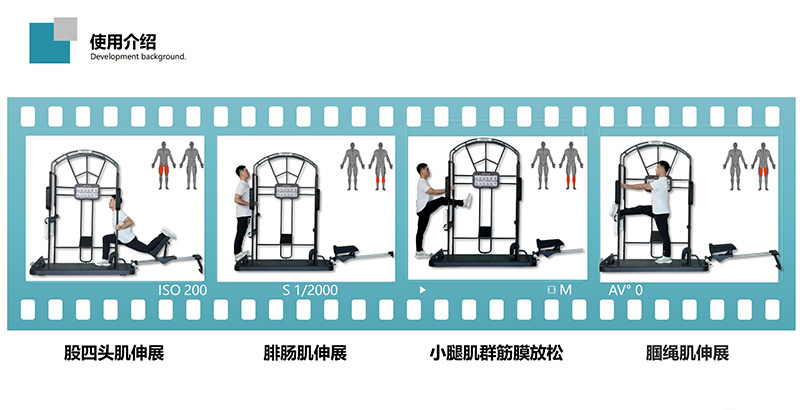 使用介绍
Development background.

ISO 200

S 1/2000

M

AV° 0

股四头肌伸展

腓肠肌伸展

小腿肌群筋膜放松

腘绳肌伸展